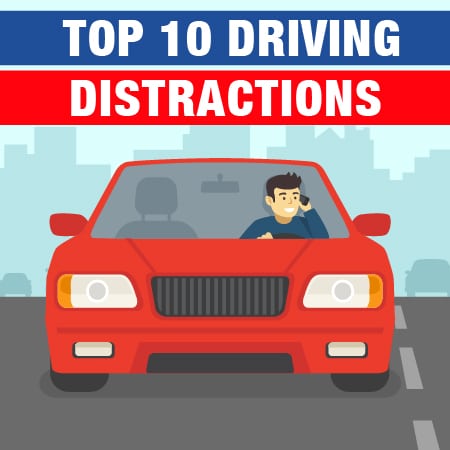 TOP 10 DRIVING
DISTRACTIONS